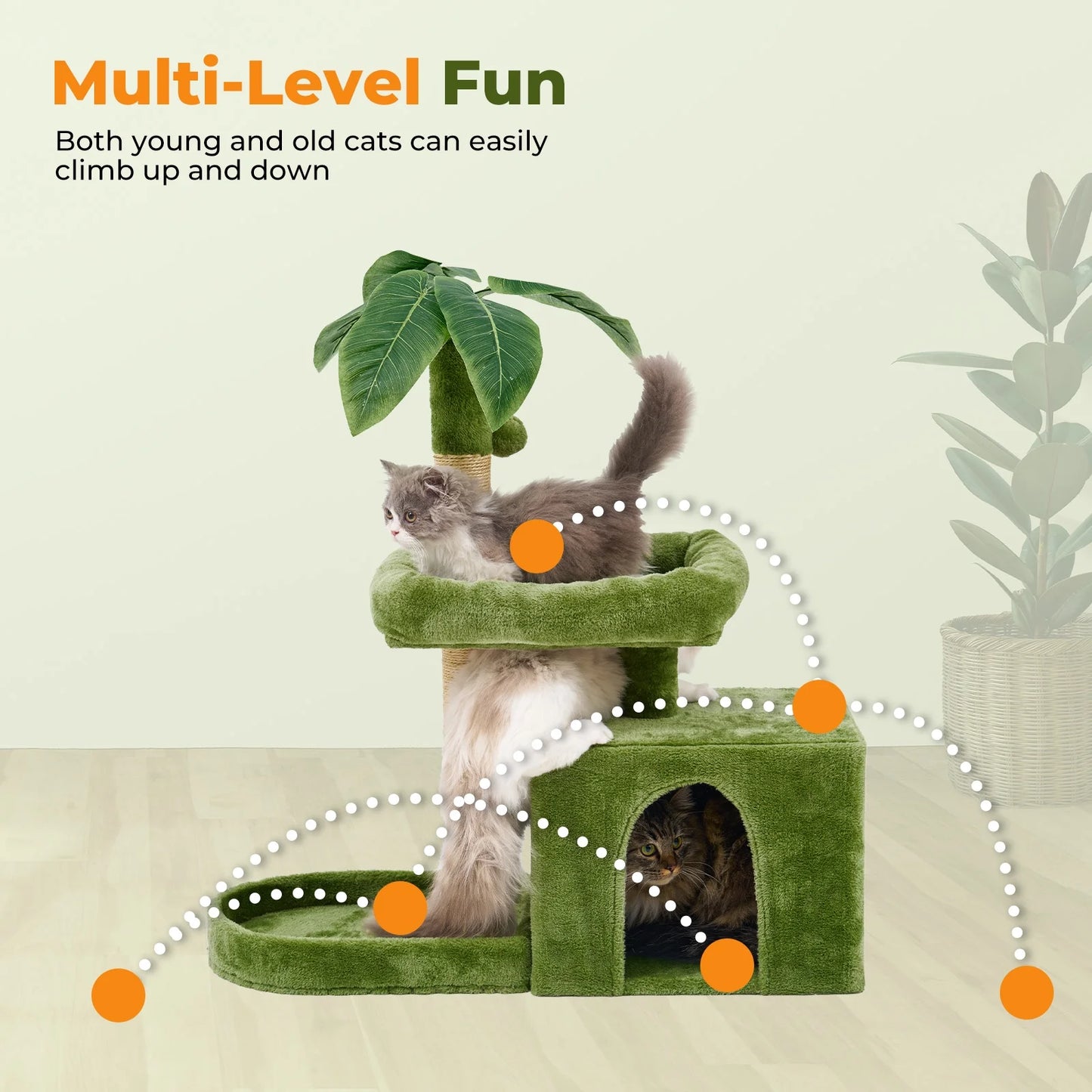 Multi-Level Fun

Both young and old cats can easily climb up and down