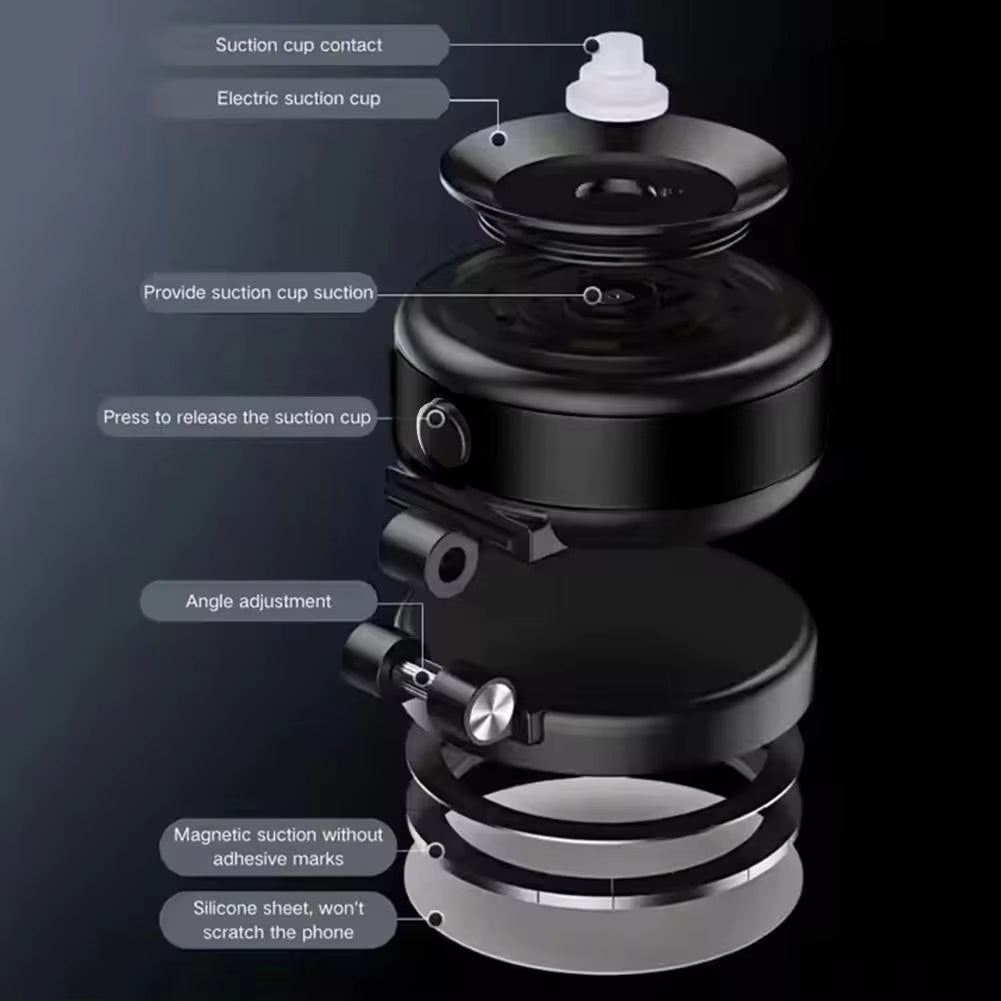 Suction cup contact

Electric suction cup

Provide suction cup suction

Press to release the suction cup

Angle adjustment

Magnetic suction without adhesive marks

Silicone sheet, won't scratch the phone